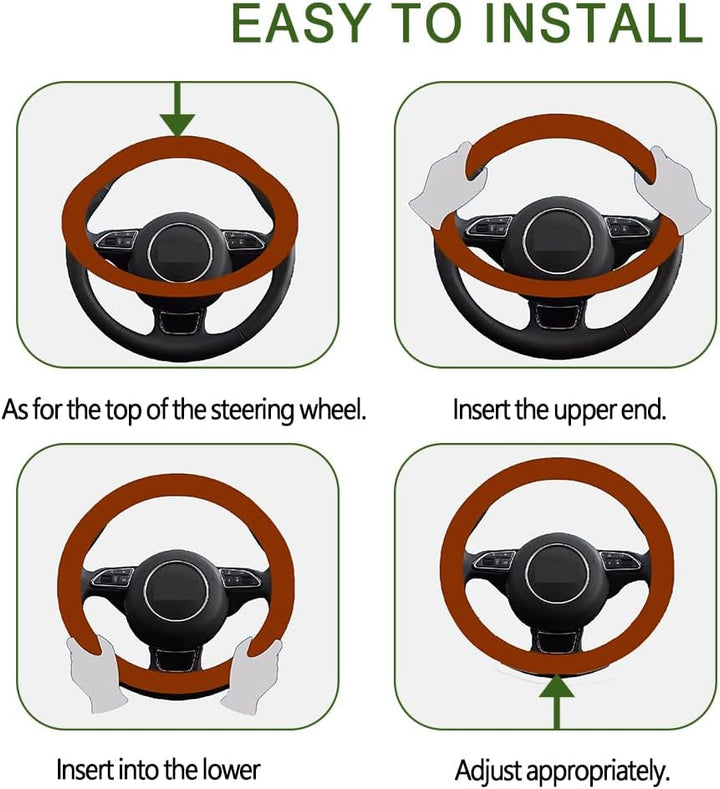 EASY TO INSTALL

As for the top of the steering wheel.

Insert the upper end.

Insert into the lower

Adjust appropriately.