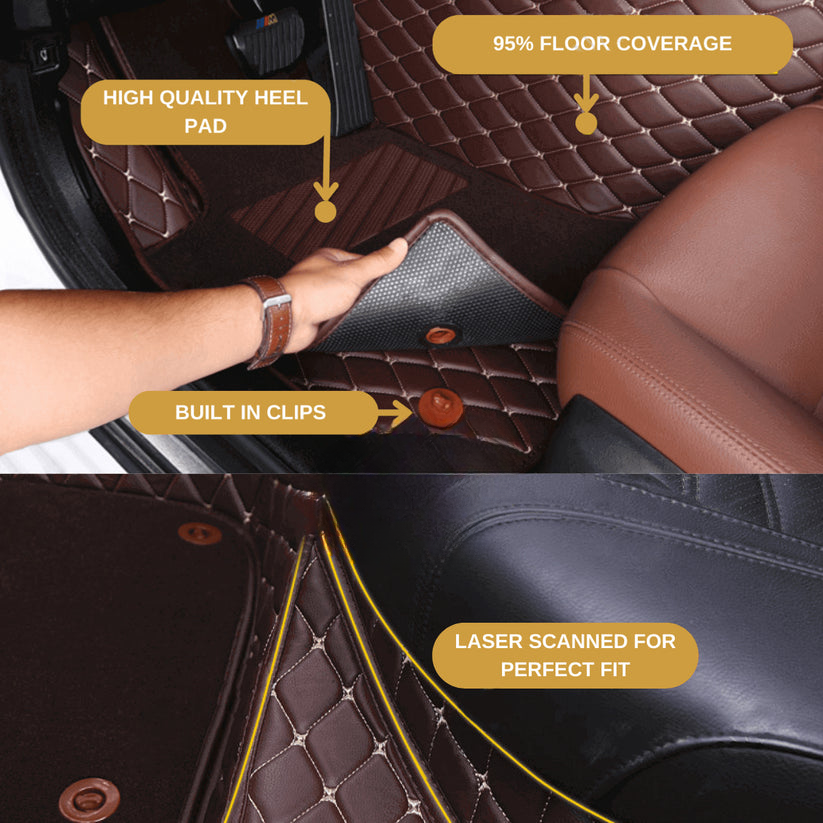 95% FLOOR COVERAGE

HIGH QUALITY HEEL PAD

BUILT IN CLIPS

LASER SCANNED FOR PERFECT FIT