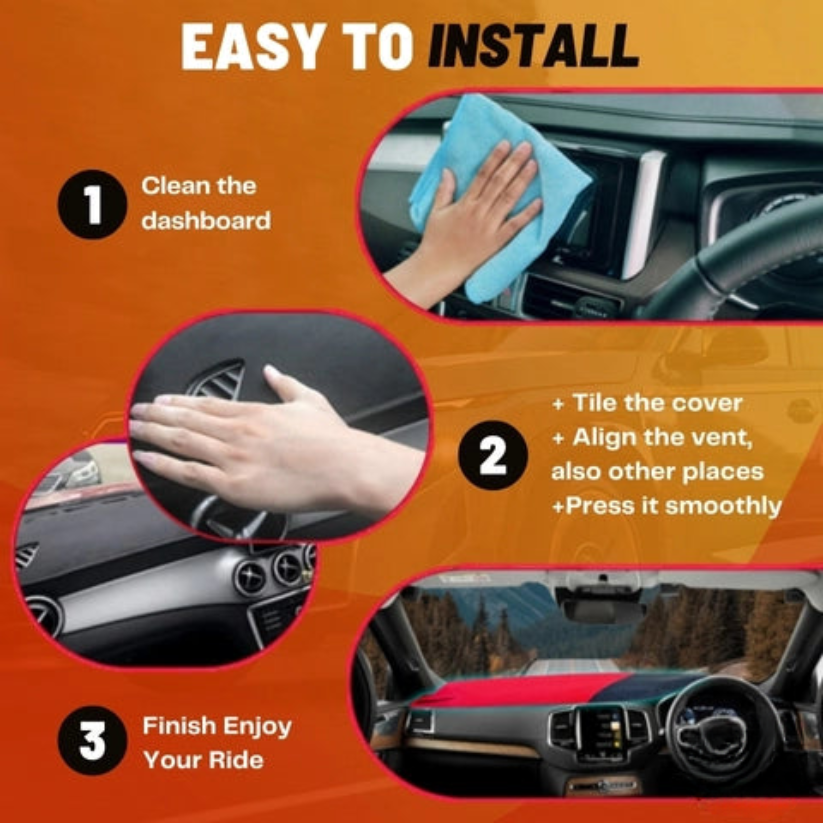 EASY TO INSTALL

1 Clean the dashboard

2 + Tile the cover
+ Align the vent, also other places
+Press it smoothly

3 Finish Enjoy Your Ride